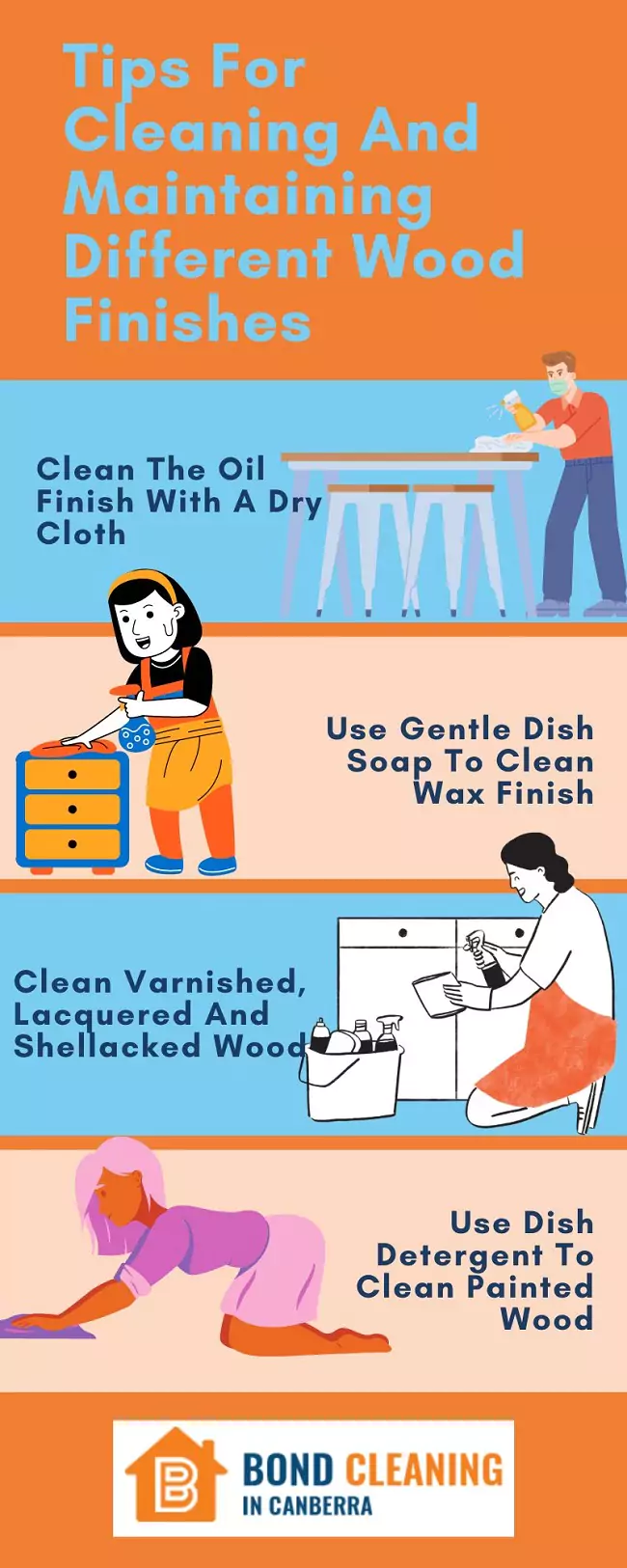 Tips For Cleaning And Maintaining Different Wood Finishes

Clean The Oil Finish With A Dry Cloth

Use Gentle Dish Soap To Clean Wax Finish

Clean Varnished, Lacquered And Shellacked Wood

Use Dish Detergent To Clean Painted Wood

B

BOND CLEANING
IN CANBERRA